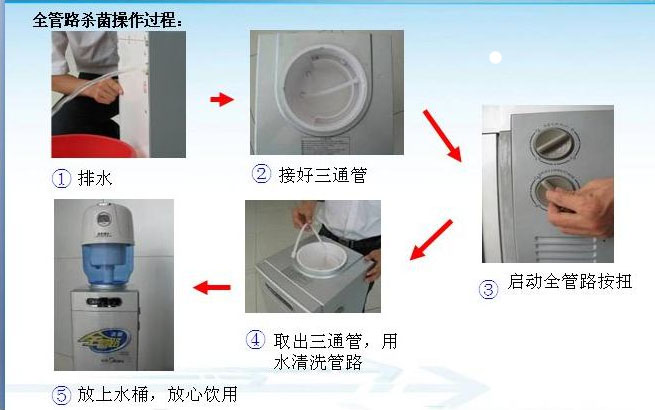 全管路杀菌操作过程：

① 排水

② 接好三通管

③ 启动全管路按扭

④ 取出三通管，用水清洗管路

⑤ 放上水桶，放心饮用