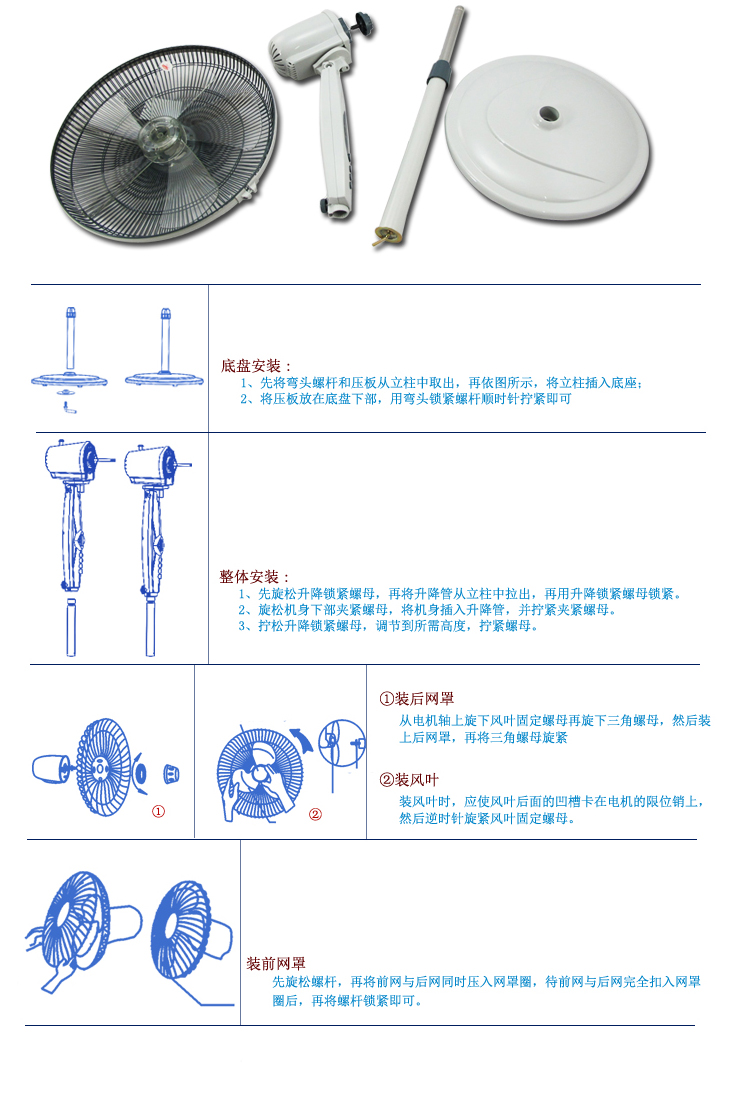 底盘安装：
1、先将弯头螺杆和压板从立柱中取出，再依图所示，将立柱插入底座；
2、将压板放在底盘下部，用弯头锁紧螺杆顺时针拧紧即可

整体安装：
1、先旋松升降锁紧螺母，再将升降管从立柱中拉出，再用升降锁紧螺母锁紧。
2、旋松机身下部夹紧螺母，将机身插入升降管，并拧紧夹紧螺母。
3、拧松升降锁紧螺母，调节到所需高度，拧紧螺母。

①

②

①装后网罩
从电机轴上旋下风叶固定螺母再旋下三角螺母，然后装上后网罩，再将三角螺母旋紧

②装风叶
装风叶时，应使风叶后面的凹槽卡在电机的限位销上，然后逆时针旋紧风叶固定螺母。

装前网罩
先旋松螺杆，再将前网与后网同时压入网罩圈，待前网与后网完全扣入网罩圈后，再将螺杆锁紧即可。